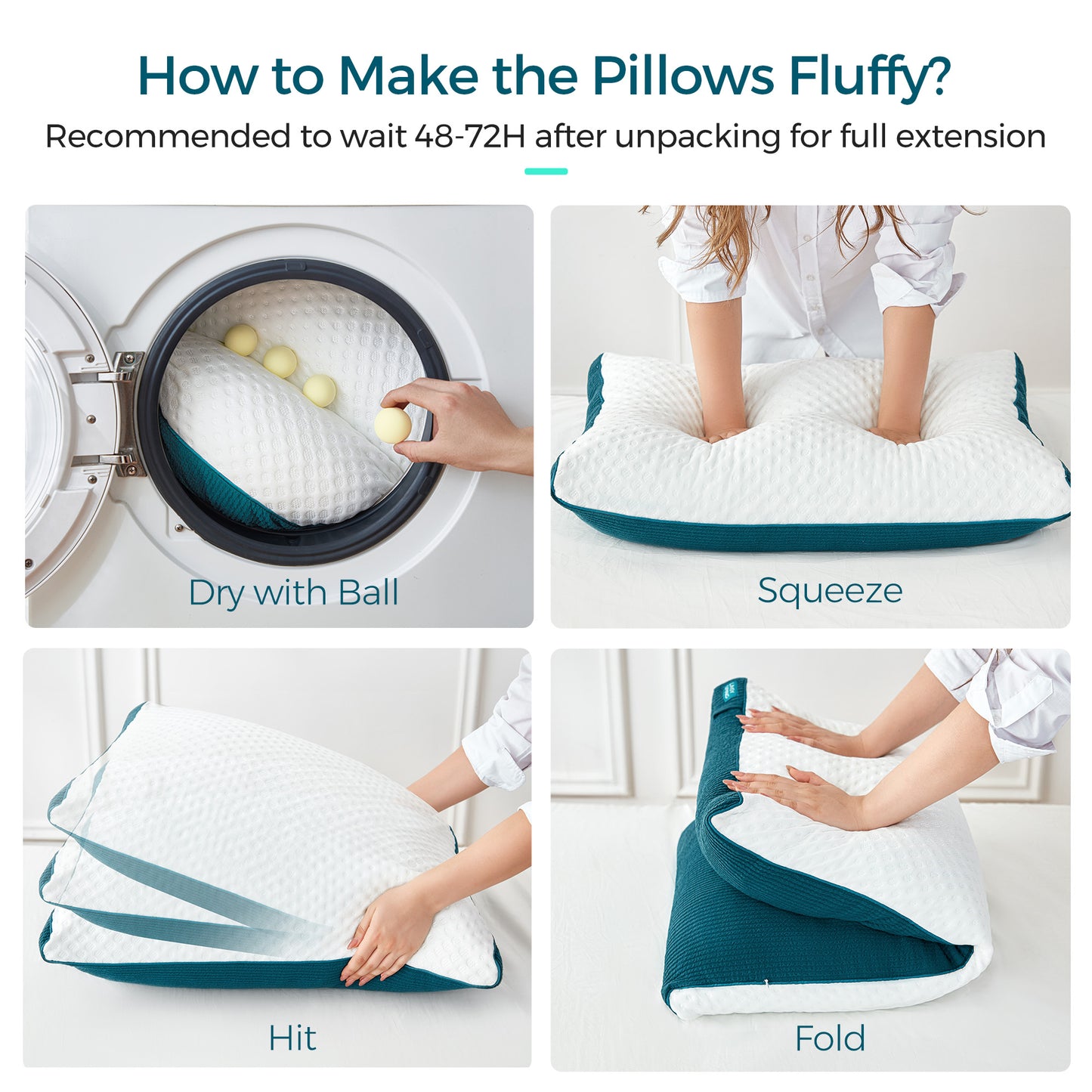 How to Make the Pillows Fluffy?

Recommended to wait 48-72H after unpacking for full extension

Dry with Ball

Squeeze

Hit

Fold